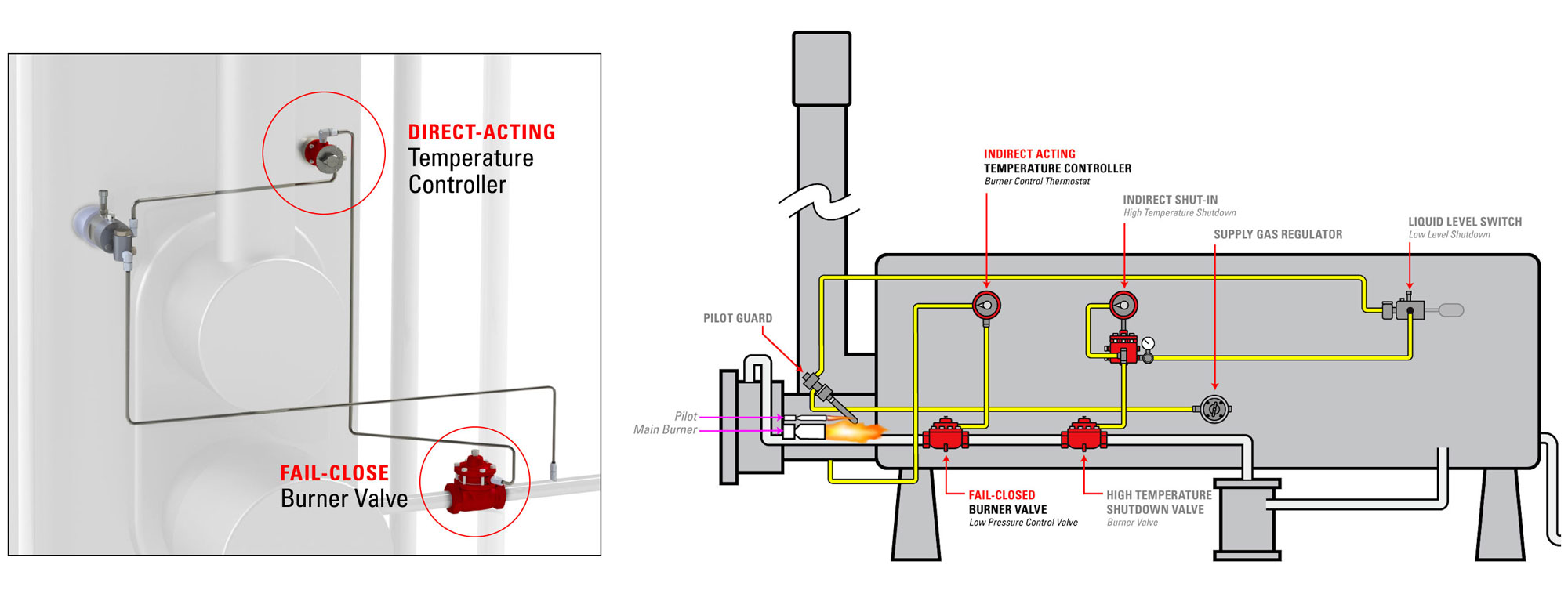 DIRECT-ACTING
Temperature Controller

FAIL-CLOSE
Burner Valve

INDIRECT ACTING
TEMPERATURE CONTROLLER
Burner Control Thermostat

INDIRECT SHUT-IN
High Temperature Shutdown

SUPPLY GAS REGULATOR

LIQUID LEVEL SWITCH
Low Level Shutdown

PILOT GUARD

Pilot
Main Burner

FAIL-CLOSED
BURNER VALVE
Low Pressure Control Valve

HIGH TEMPERATURE
SHUTDOWN VALVE
Burner Valve